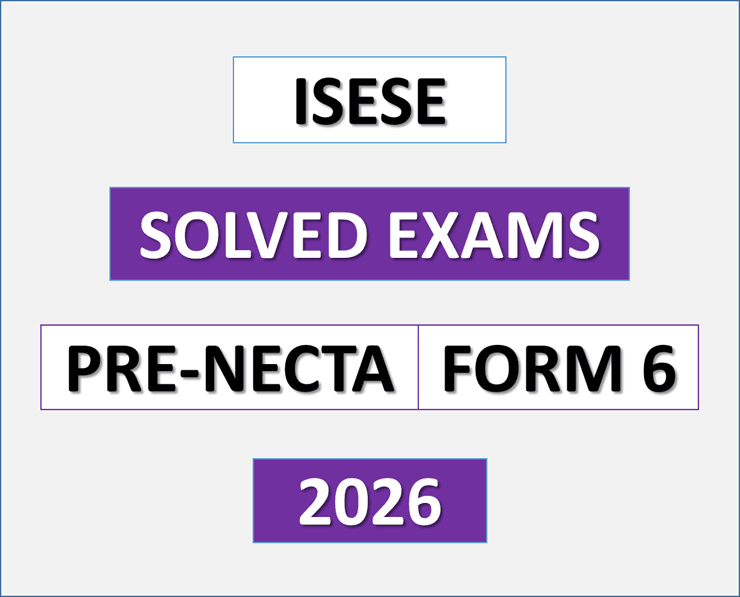 ISESE

SOLVED EXAMS

PRE-NECTA

FORM 6

2026